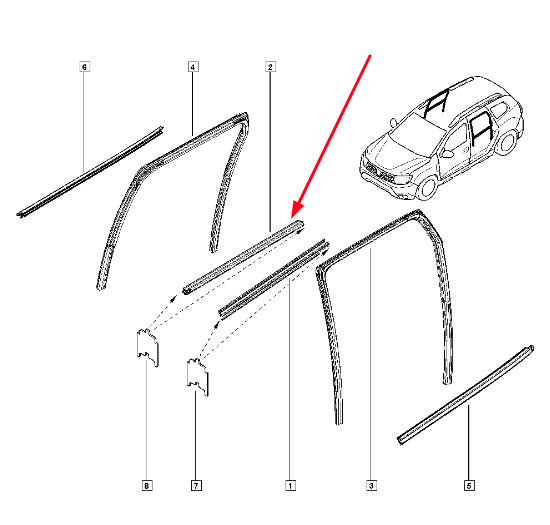 6
4
2
8
7
1
3
5