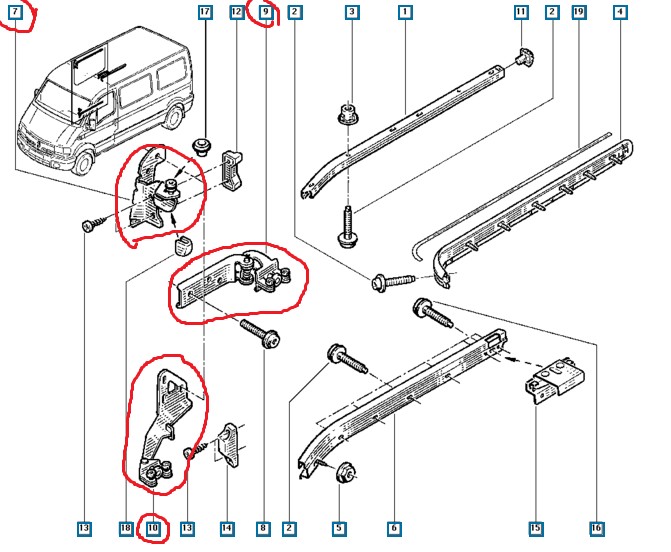 7
17
12
9
2
3
1
11
2
19
4
13
18
10
13
14
8
2
5
6
15
16