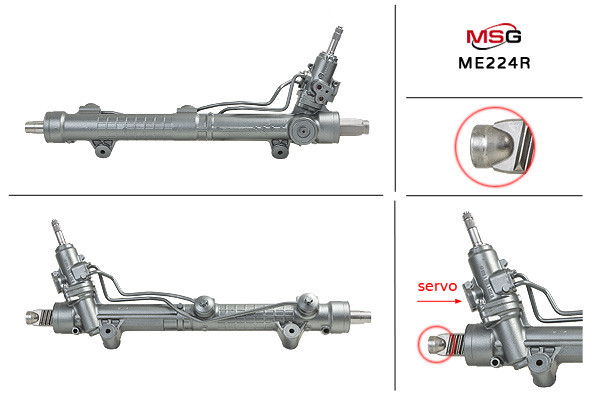 MSG
ME224R

servo