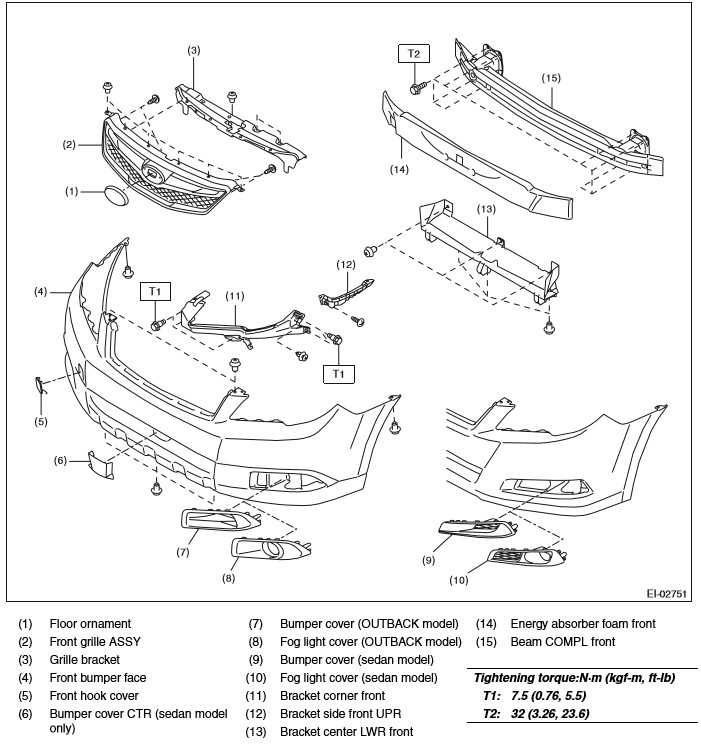 (3)
T2
(15)
(2)
(14)
(1)
(13)
(12)
(4)
T1
(11)
T1
(5)
(6)
(7)
(8)
(9)
(10)
EI-02751

(1) Floor ornament
(2) Front grille ASSY
(3) Grille bracket
(4) Front bumper face
(5) Front hook cover
(6) Bumper cover CTR (sedan model only)

(7) Bumper cover (OUTBACK model)
(8) Fog light cover (OUTBACK model)
(9) Bumper cover (sedan model)
(10) Fog light cover (sedan model)
(11) Bracket corner front
(12) Bracket side front UPR
(13) Bracket center LWR front

(14) Energy absorber foam front
(15) Beam COMPL front

Tightening torque:N·m (kgf-m, ft-lb)
T1: 7.5 (0.76, 5.5)
T2: 32 (3.26, 23.6)