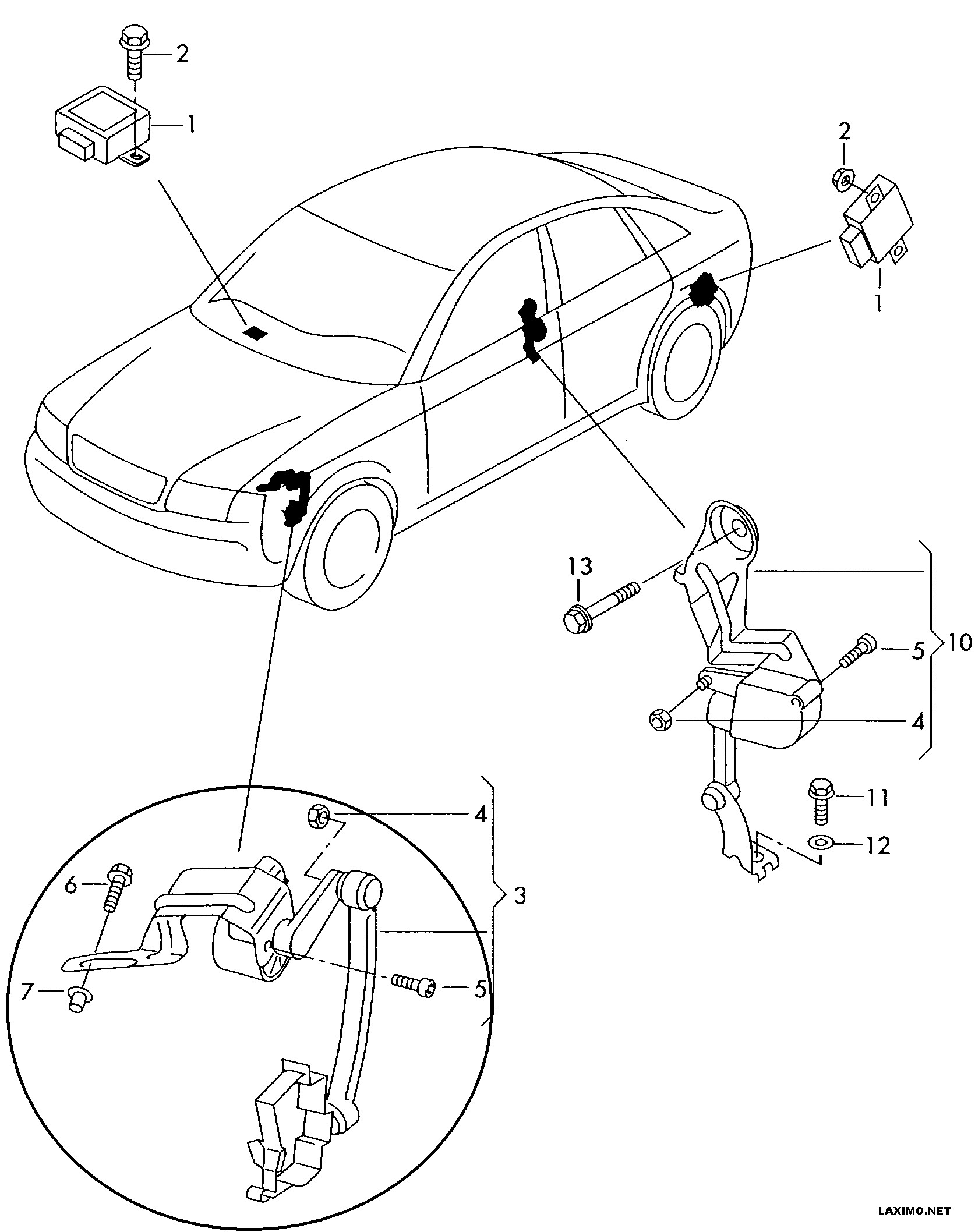 2
1
2
1
13
5
10
4
11
12
4
6
3
7
5
LAXIMO.NET