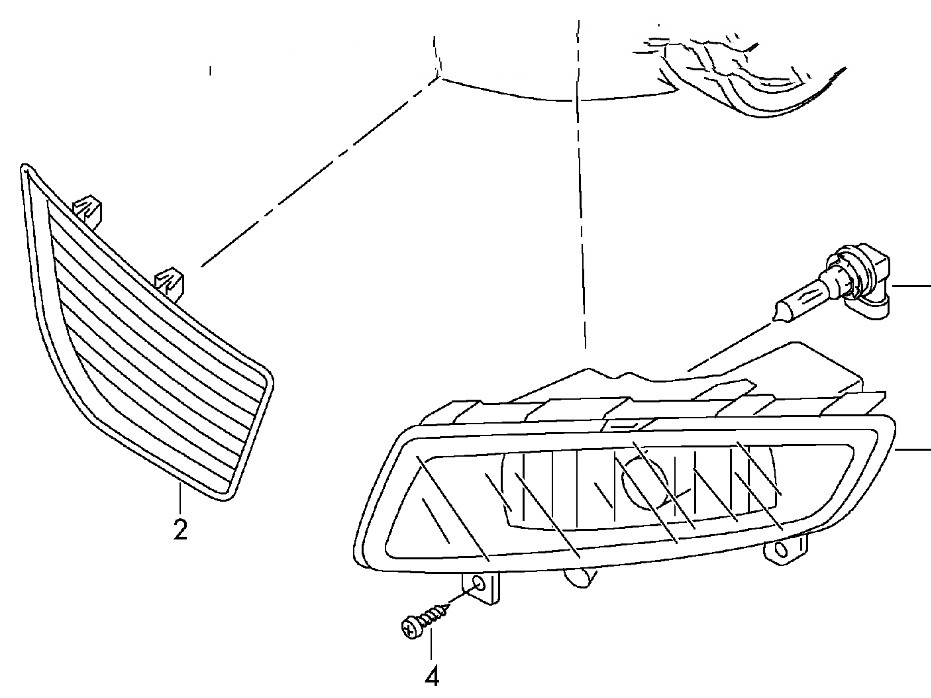 2

4