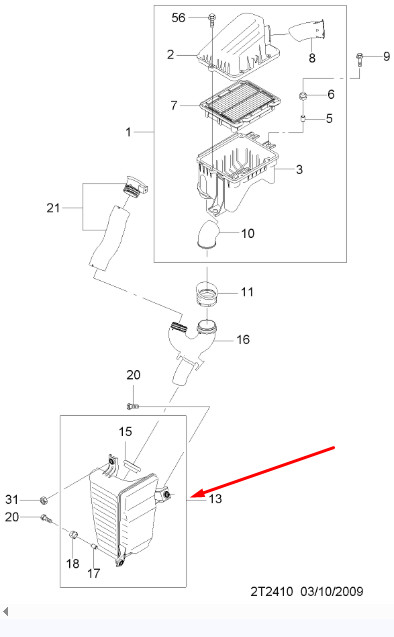 56
2
8
9
7
6
5
1
3
21
10
11
16
20
15
31
13
20
18
17
2T2410 03/10/2009