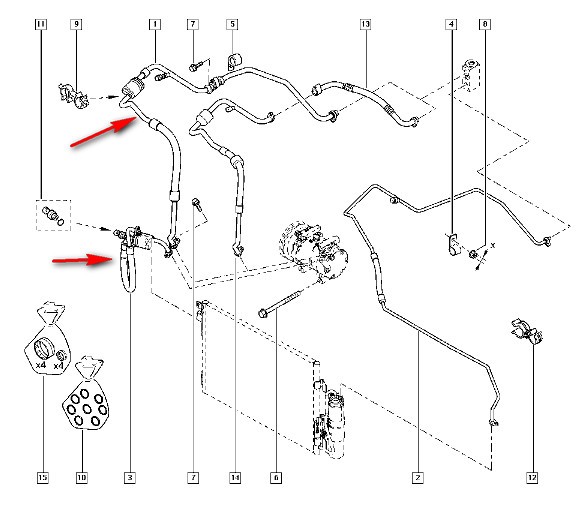 11
9
1
7
5
13
4
8
x
x4
x4
15
10
3
7
14
6
2
12