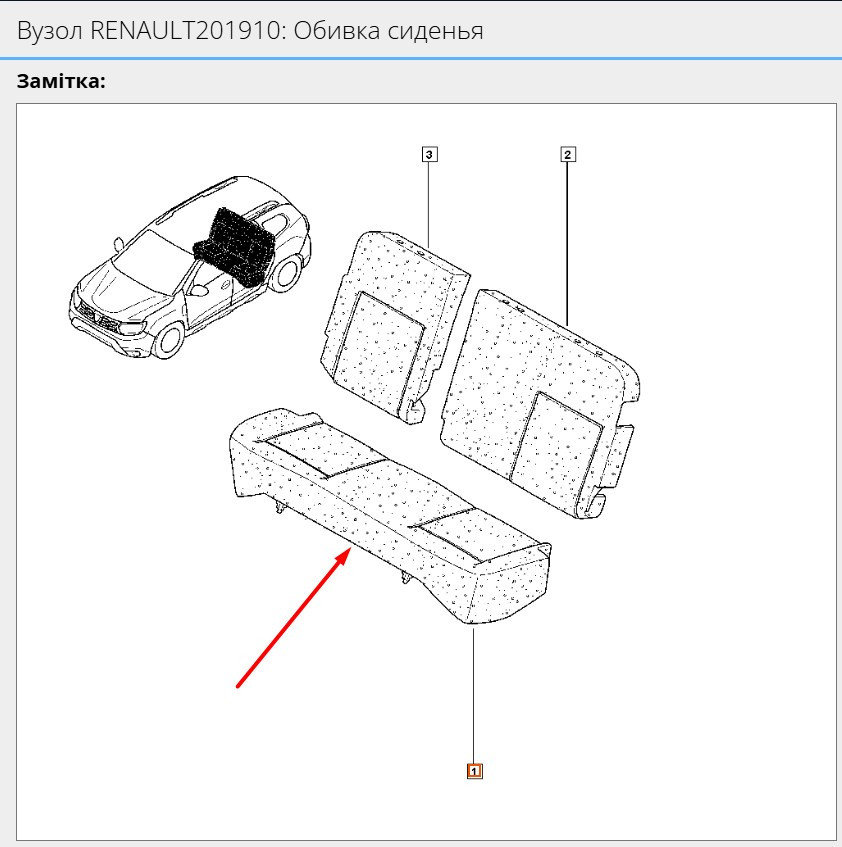 Вузол RENAULT201910: Обивка сиденья

Замітка:

3

2

1