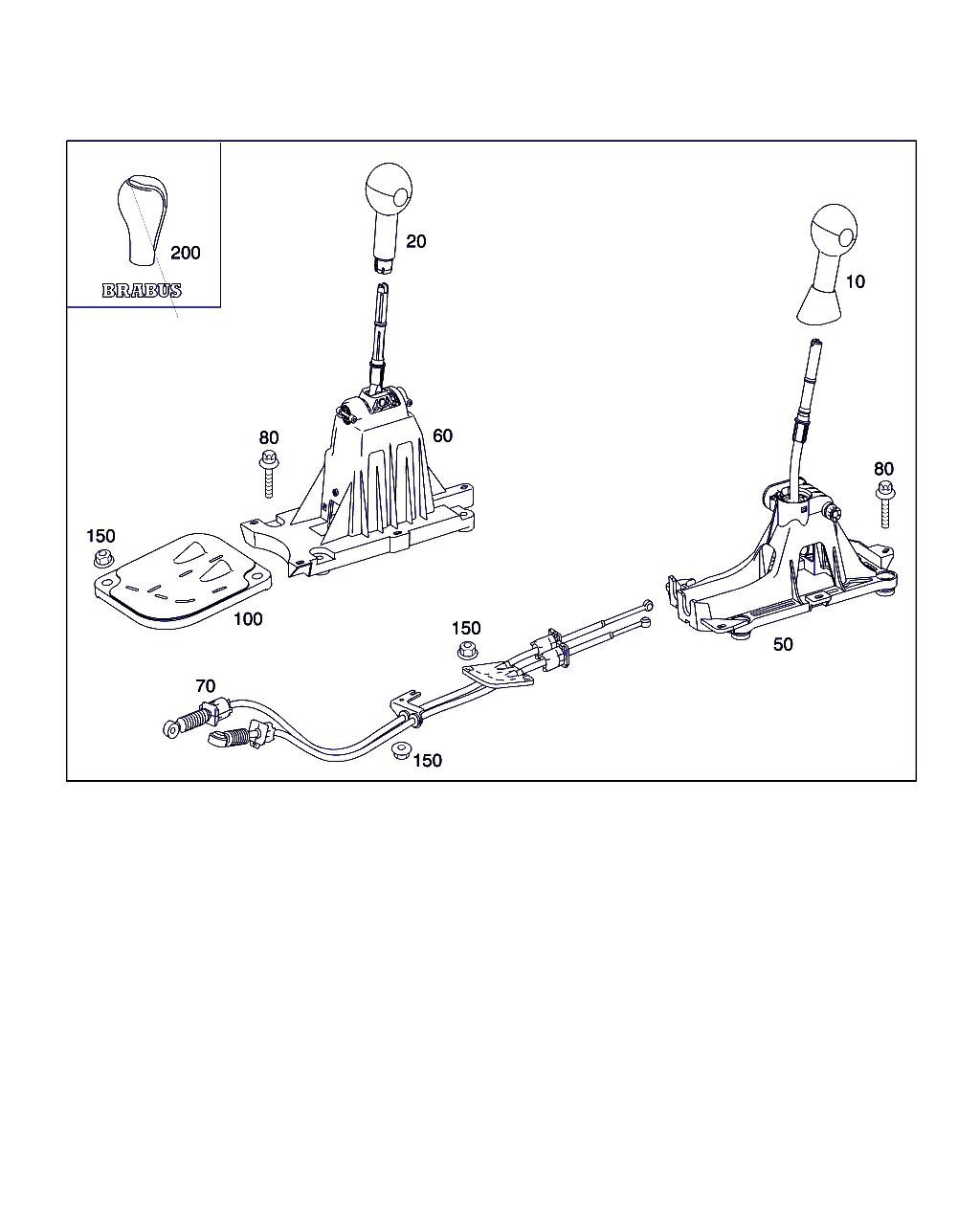 200
BRABUS
20
10
80
60
80
150
100
150
50
70
150