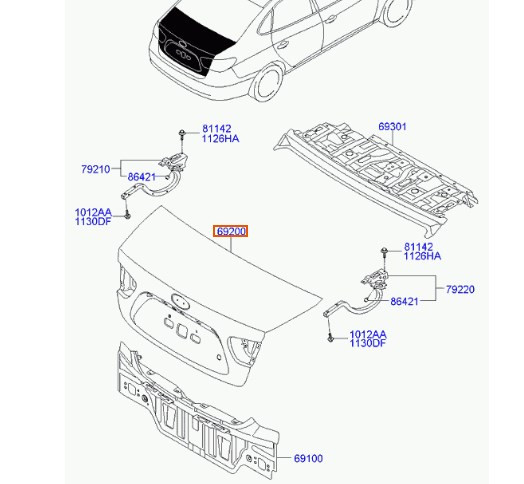 81142
1126HA

69301

79210
86421

1012AA
1130DF

69200

81142
1126HA

79220
86421

1012AA
1130DF

69100