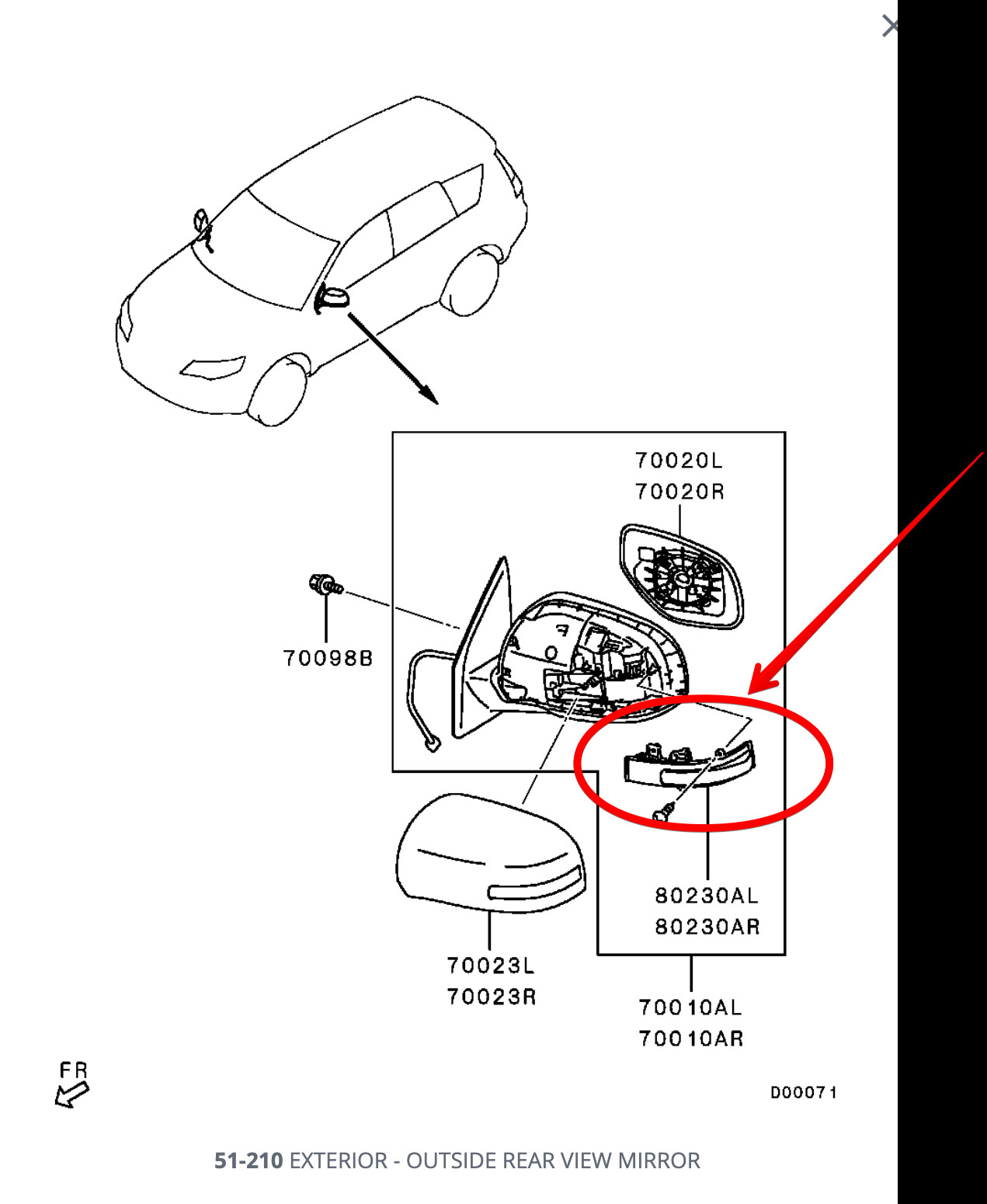 70020L
70020R

70098B

80230AL
80230AR

70023L
70023R

70010AL
70010AR

FR

D00071

51-210 EXTERIOR - OUTSIDE REAR VIEW MIRROR