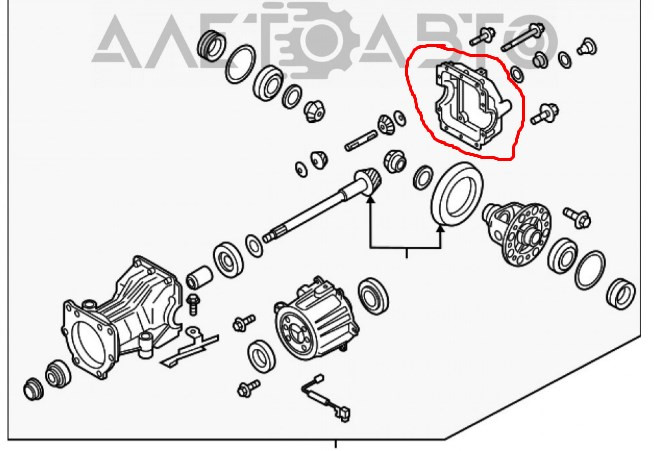 АЛЕТОАВТО