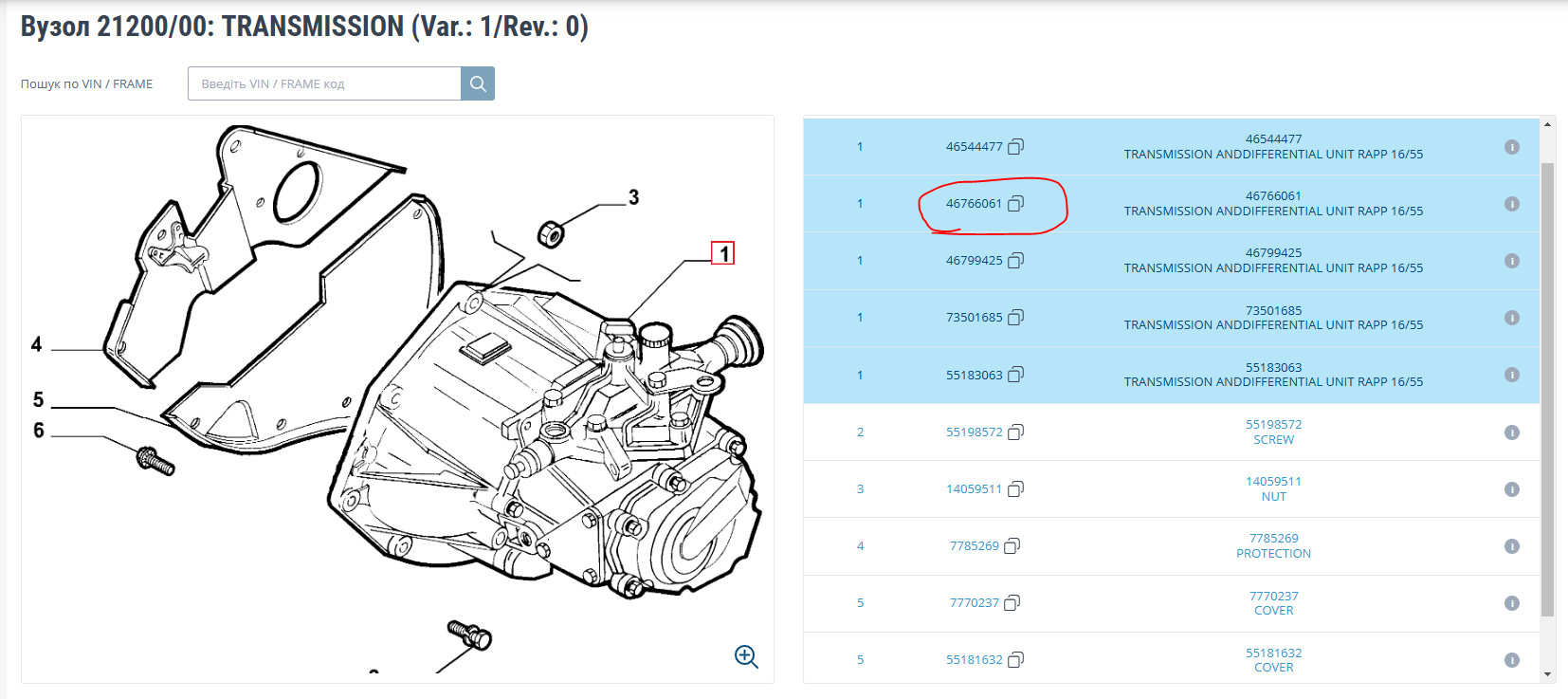 Вузол 21200/00: TRANSMISSION (Var.: 1/Rev.: 0)

Пошук по VIN / FRAME

Введіть VIN / FRAME код

3
1
4
5
6

| 1 | 46544477 | 46544477 TRANSMISSION ANDDIFFERENTIAL UNIT RAPP 16/55 |
|---|---|---|
| 1 | 46766061 | 46766061 TRANSMISSION ANDDIFFERENTIAL UNIT RAPP 16/55 |
| 1 | 46799425 | 46799425 TRANSMISSION ANDDIFFERENTIAL UNIT RAPP 16/55 |
| 1 | 73501685 | 73501685 TRANSMISSION ANDDIFFERENTIAL UNIT RAPP 16/55 |
| 1 | 55183063 | 55183063 TRANSMISSION ANDDIFFERENTIAL UNIT RAPP 16/55 |
| 2 | 55198572 | 55198572 SCREW |
| 3 | 14059511 | 14059511 NUT |
| 4 | 7785269 | 7785269 PROTECTION |
| 5 | 7770237 | 7770237 COVER |
| 5 | 55181632 | 55181632 COVER |