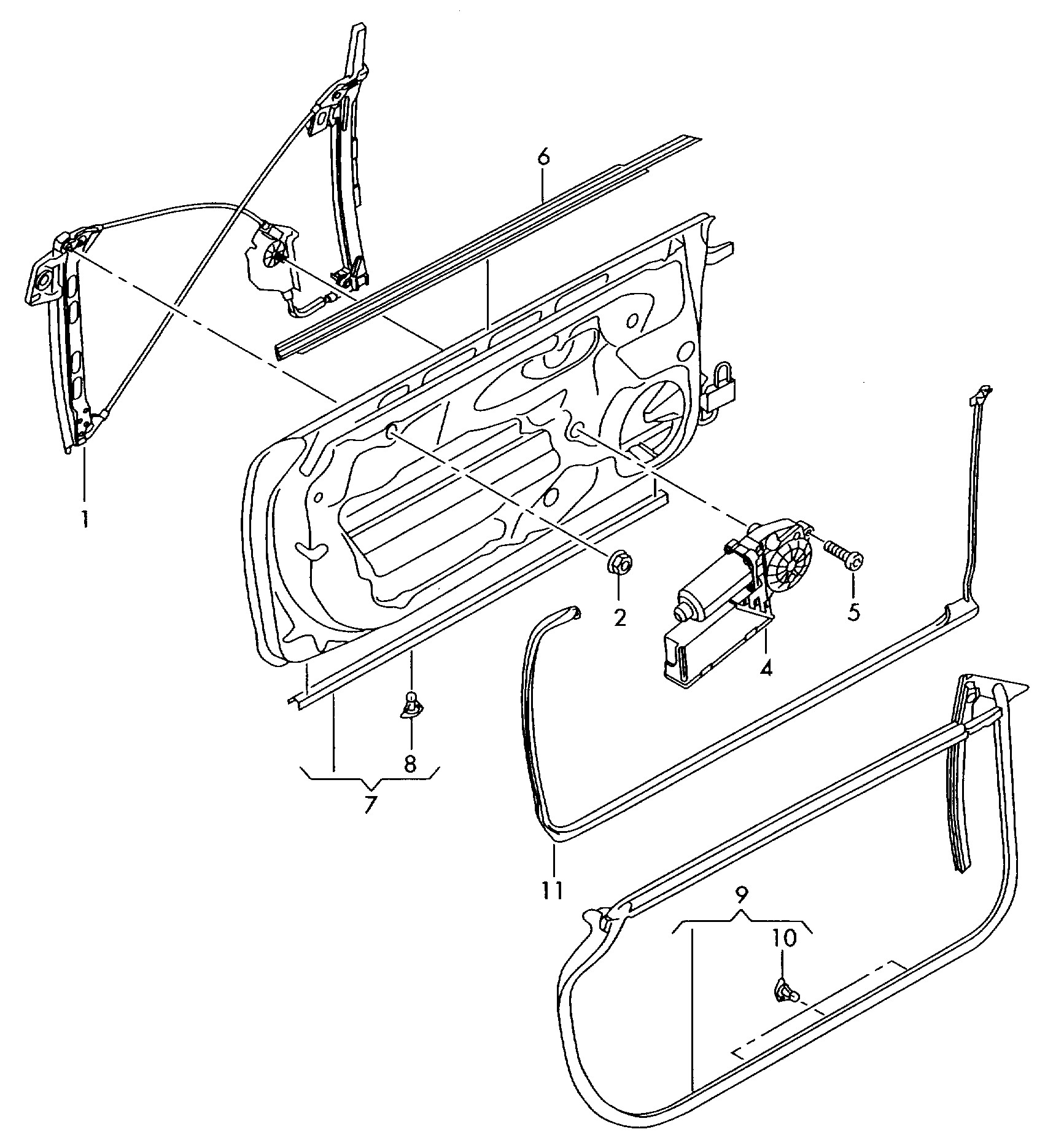 6
1
2
5
4
8
7
11
9
10