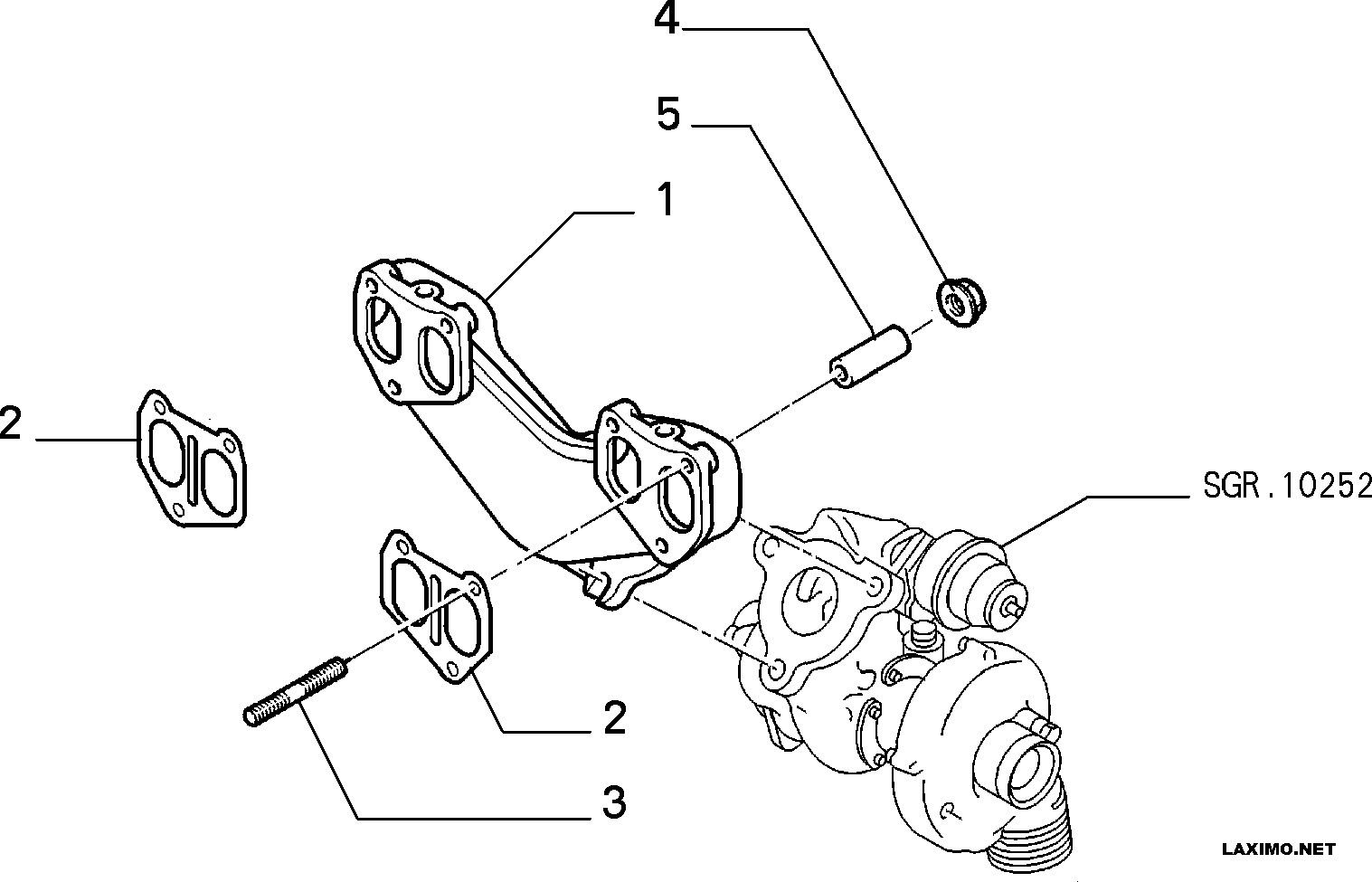 4

5

1

2

SGR.10252

2

3

LAXIMO.NET