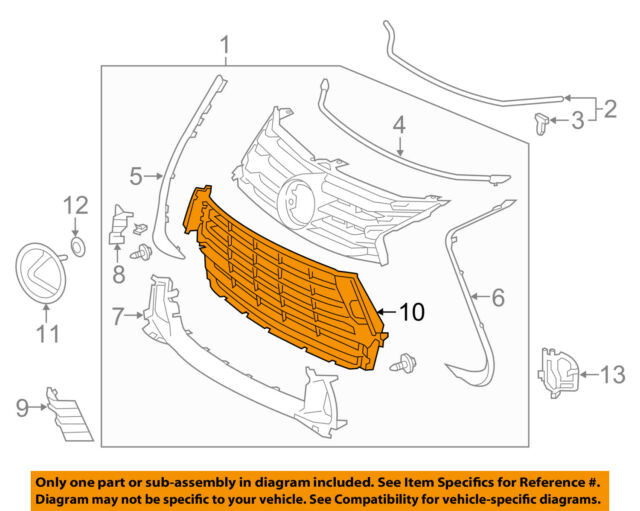 1
2
3
4
5
12
8
11
7
10
6
13
9

Only one part or sub-assembly in diagram included. See Item Specifics for Reference #.
Diagram may not be specific to your vehicle. See Compatibility for vehicle-specific diagrams.