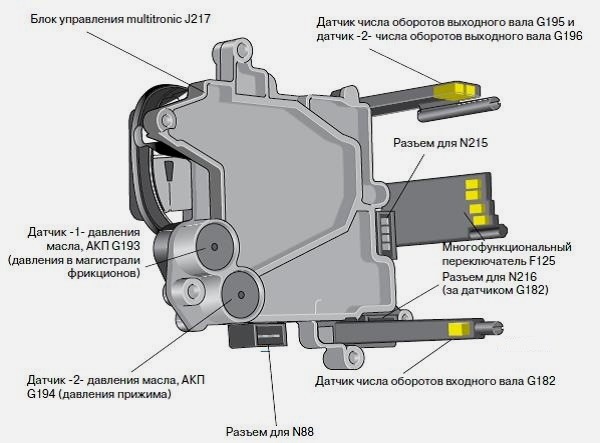 Блок управления multitronic J217

Датчик числа оборотов выходного вала G195 и датчик -2- числа оборотов выходного вала G196

Разъем для N215

Датчик -1- давления масла, АКП G193 (давления в магистрали фрикционов)

Многофункциональный переключатель F125

Разъем для N216 (за датчиком G182)

Датчик -2- давления масла, АКП G194 (давления прижима)

Датчик числа оборотов входного вала G182

Разъем для N88