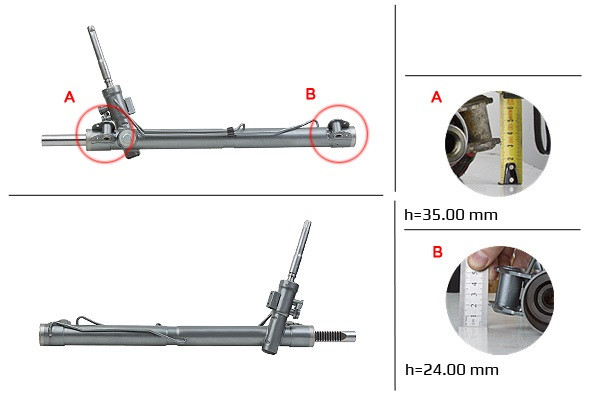 A

B

A

h=35.00 mm

B

h=24.00 mm