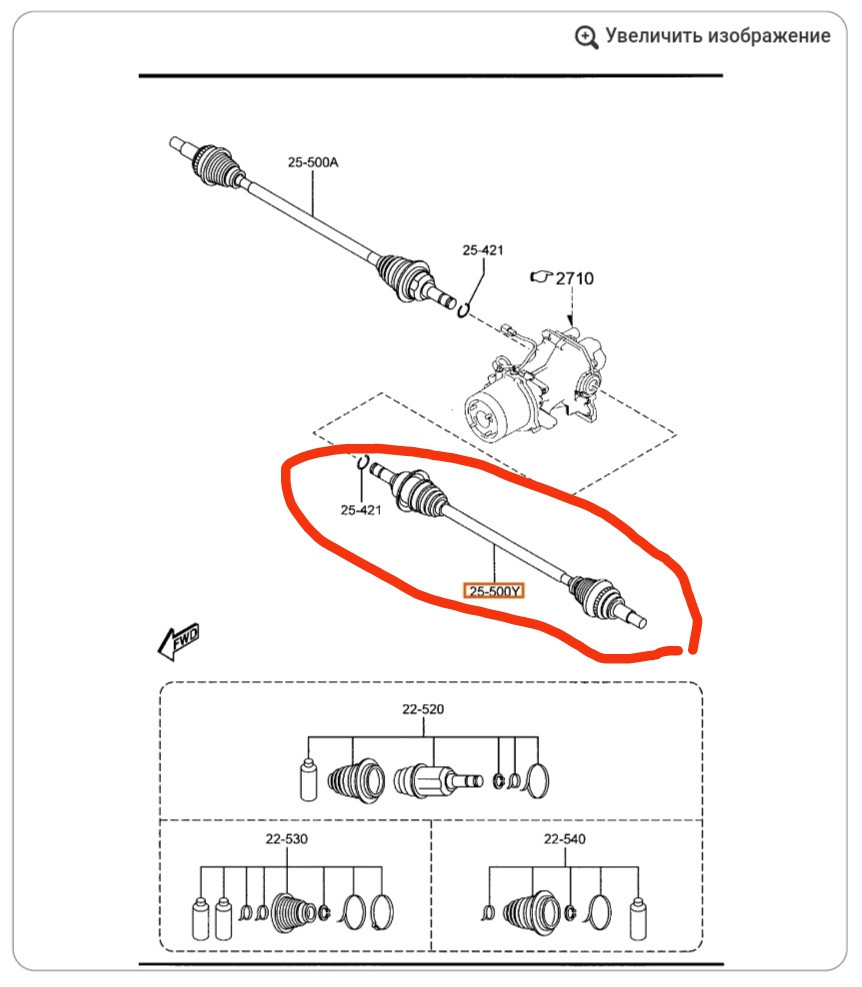 Увеличить изображение

25-500A

25-421

2710

25-421

25-500Y

FWD

22-520

22-530

22-540