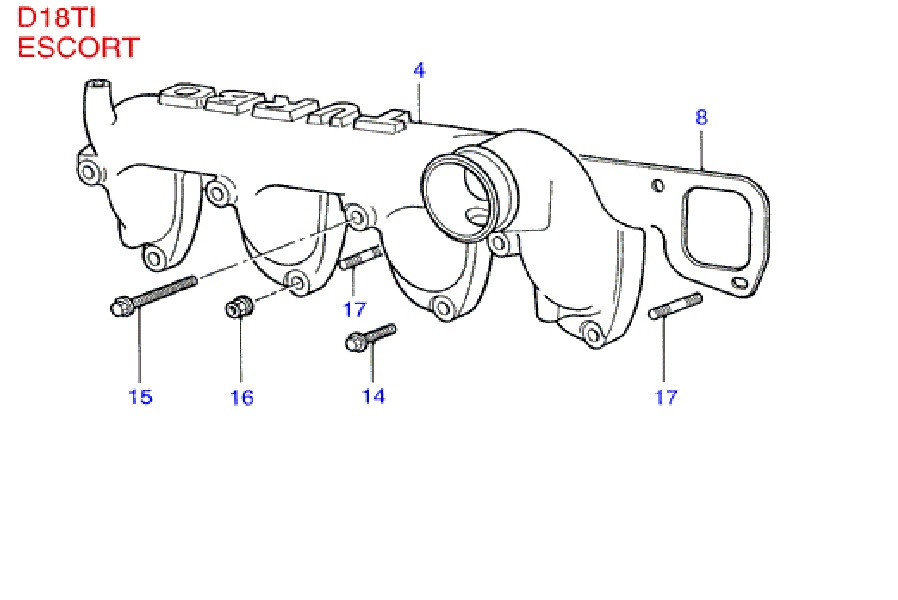 D18TI
ESCORT

4

8

17

15

16

14

17