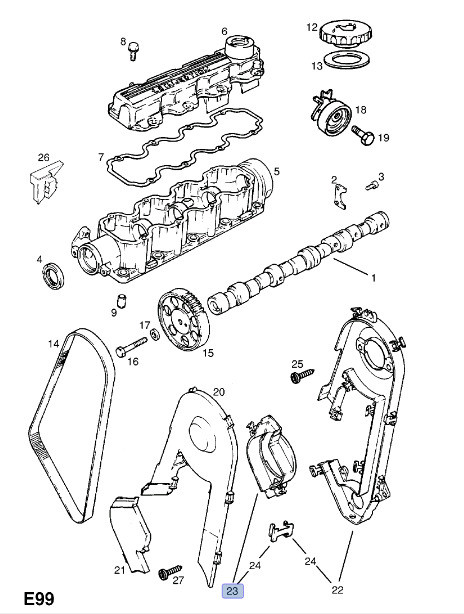 8
6
12
13
18
19
26
7
5
2
3
4
1
9
17
14
16
15
25
20
21
27
24
24
23
22
E99