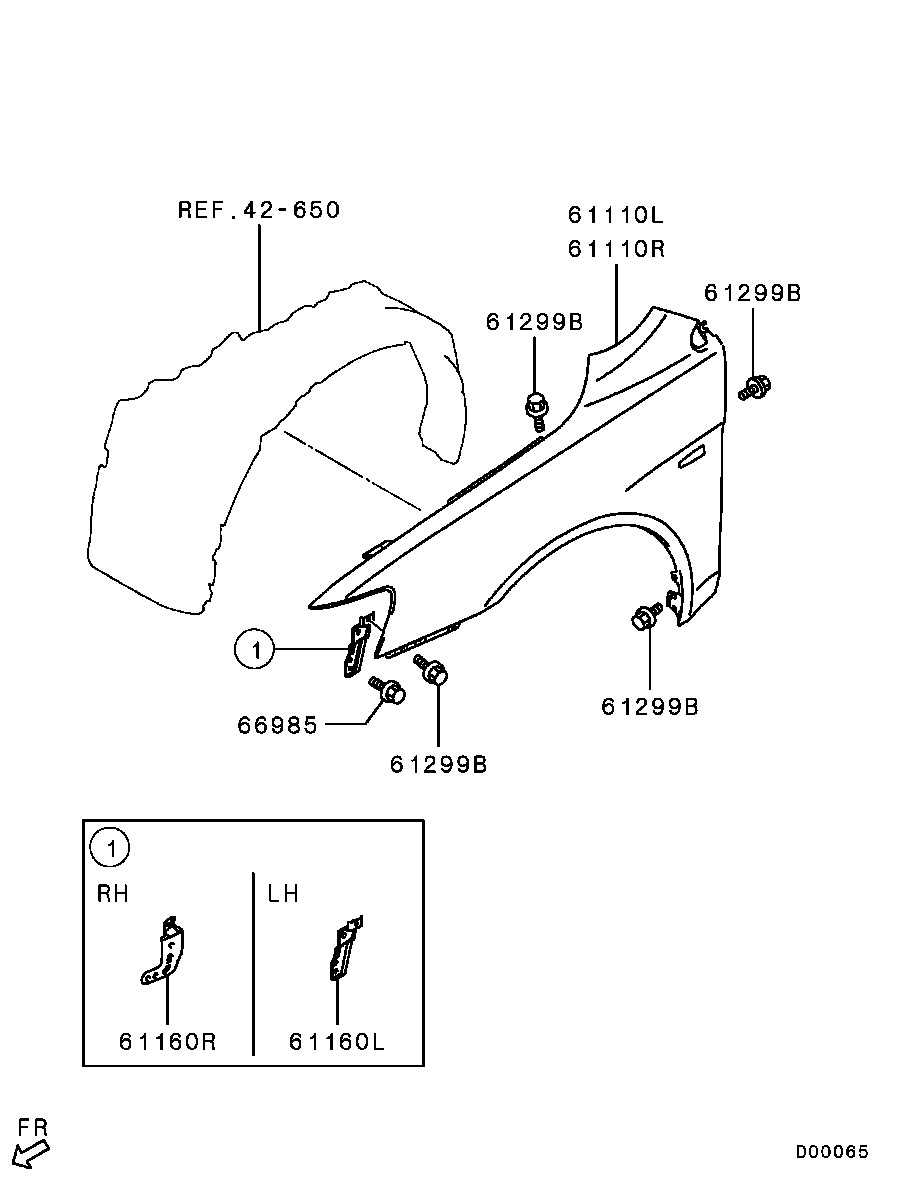 REF.42-650

61110L
61110R

61299B

61299B

1

66985

61299B

61299B

1

RH

LH

61160R

61160L

FR

D00065