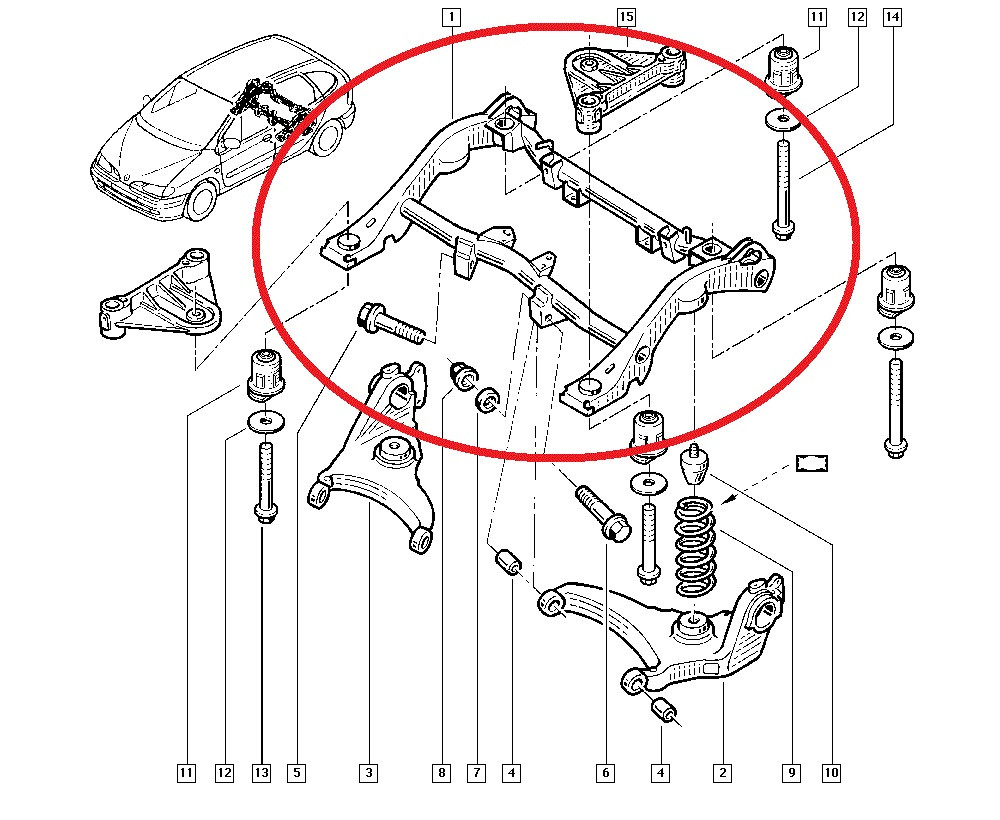 1
15
11
12
14
11
12
13
5
3
8
7
4
6
4
2
9
10