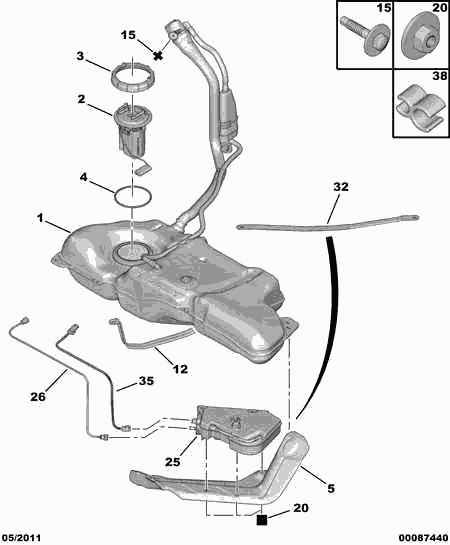 15
20
38
15
3
2
4
1
32
12
35
26
25
5
20
05/2011
00087440