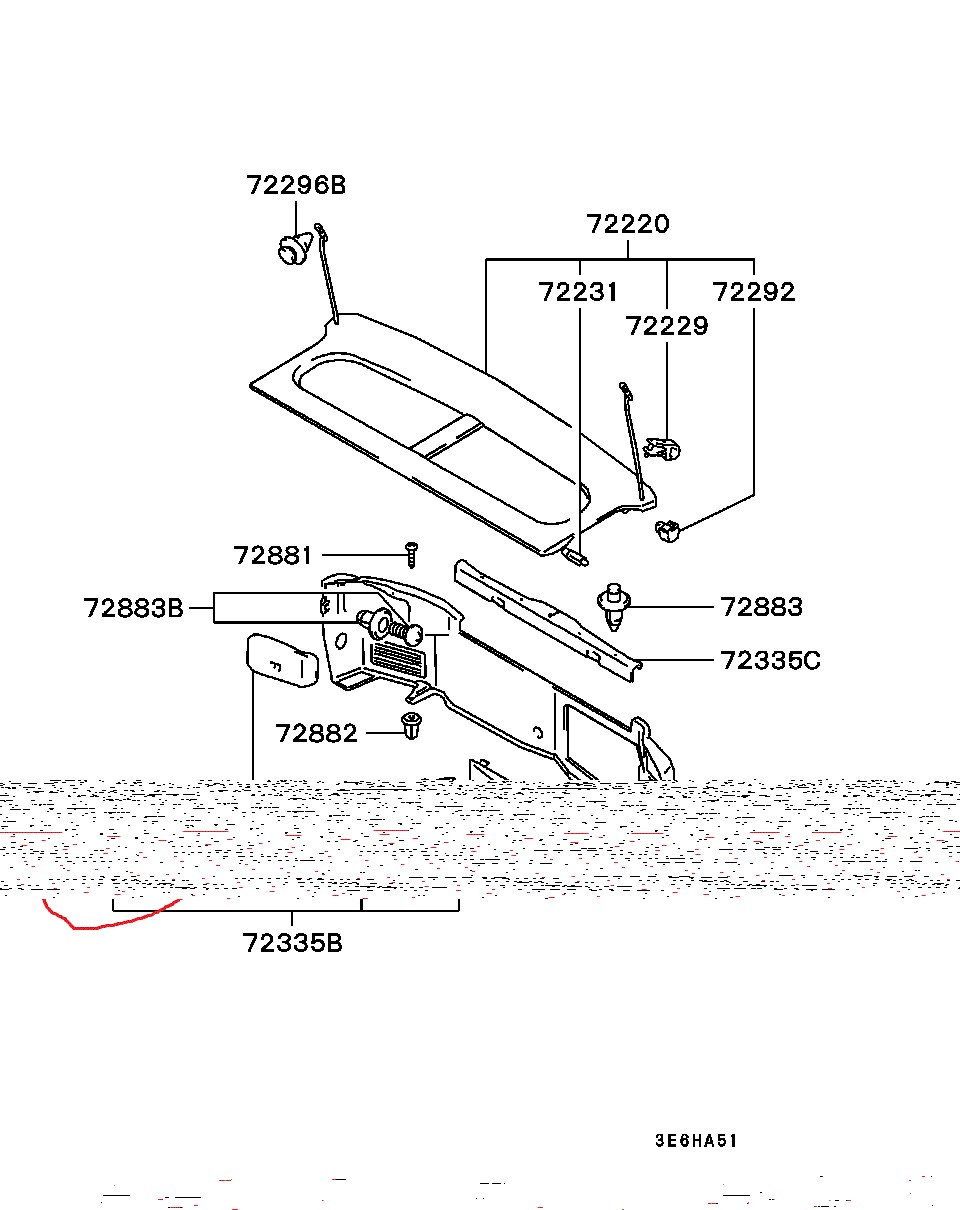 72296B
72220
72231
72292
72229
72881
72883B
72883
72335C
72882
72335B
3E6HA51