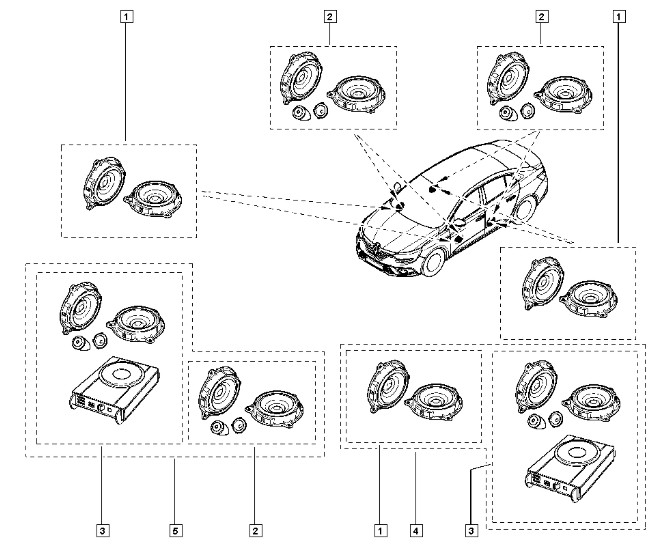 1
2
2
1
3
5
2
1
4
3