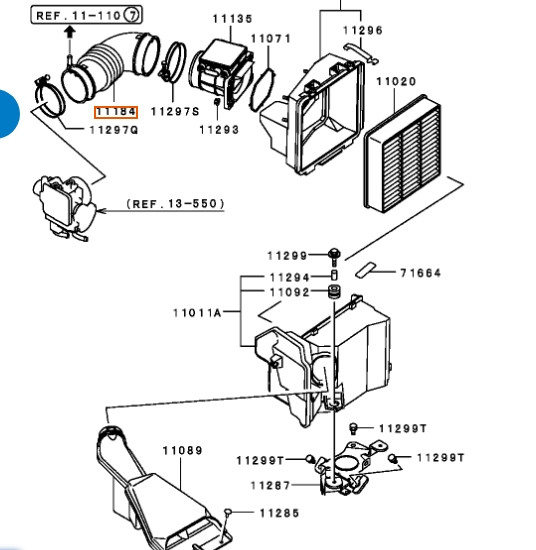 REF. 11-110 7

11135

11071

11296

11020

11184

11297S

11297Q

11293

(REF. 13-550)

11299

71664

11294

11092

11011A

11299T

11089

11299T

11299T

11287

11285