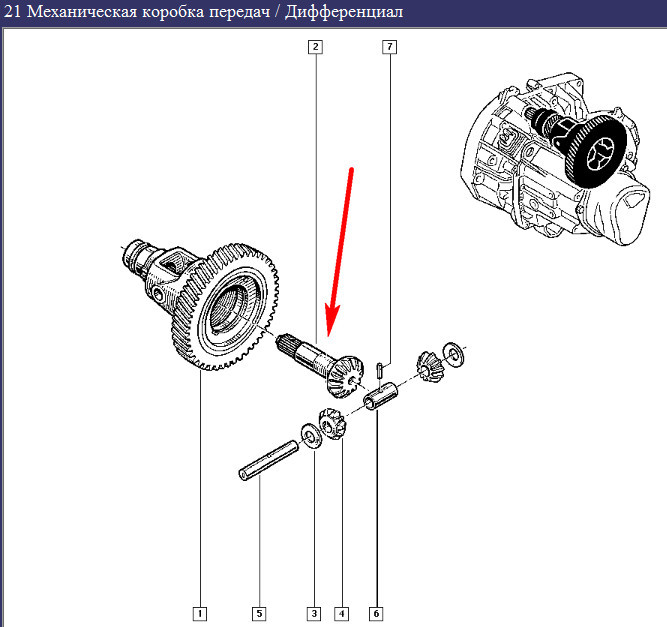 21 Механическая коробка передач / Дифференциал

2

7

1

5

3

4

6