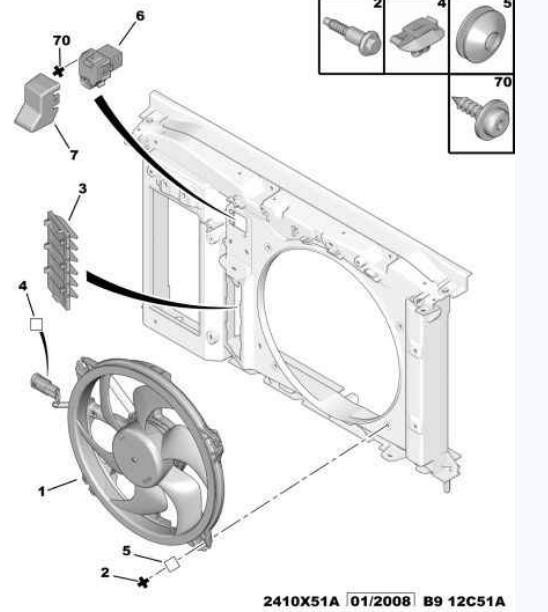 2
4
5
70
70
6
7
3
4
1
5
2
2410X51A 01/2008 B9 12C51A