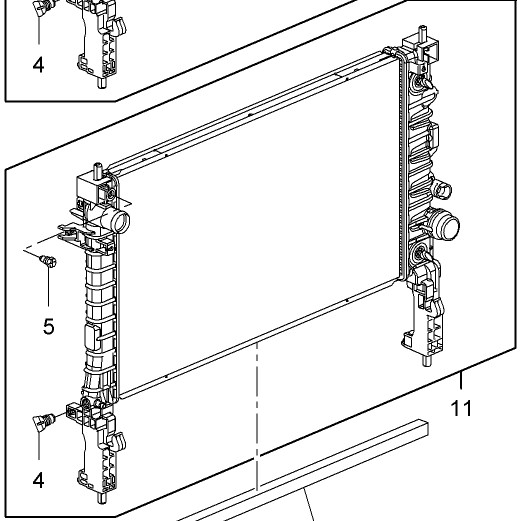 4

5

11

4