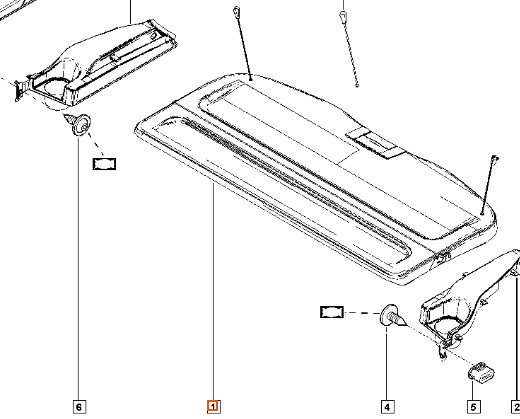 6
1
4
5
2