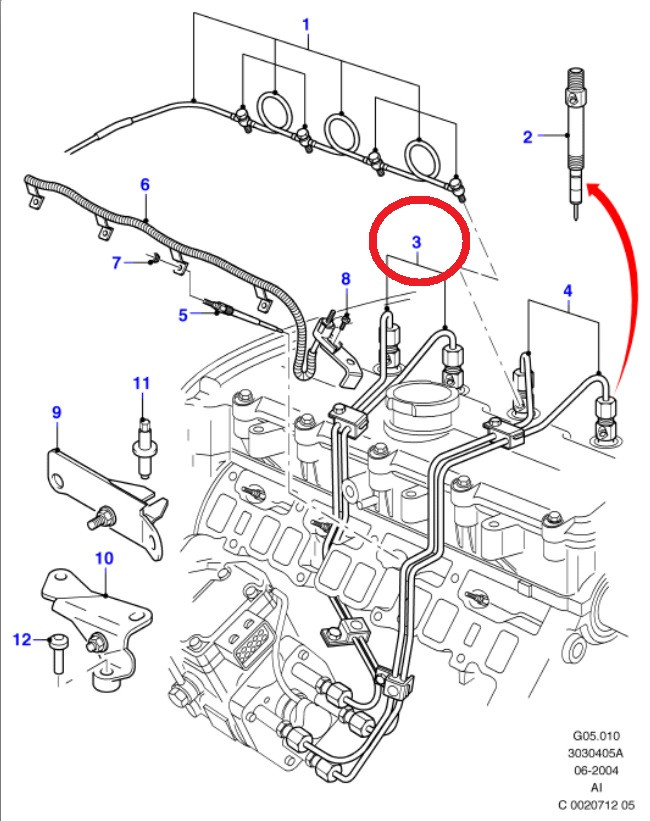 1
2
6
3
7
8
4
5
11
9
10
12
G05.010
3030405A
06-2004
AI
C 0020712 05