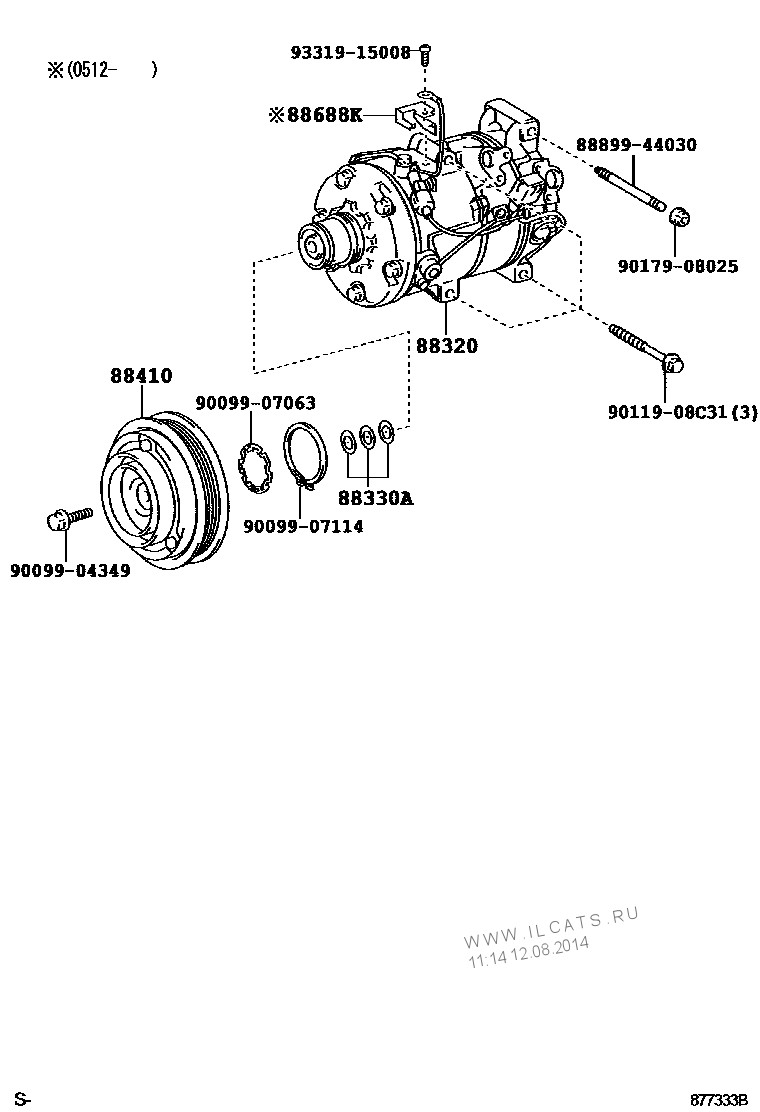 ※(0512- )

93319-15008

※88688K

88899-44030

90179-08025

88320

90119-08C31(3)

88410

90099-07063

88330A

90099-07114

90099-04349

WWW.ILCATS.RU
11:14 12.08.2014

S-

877333B