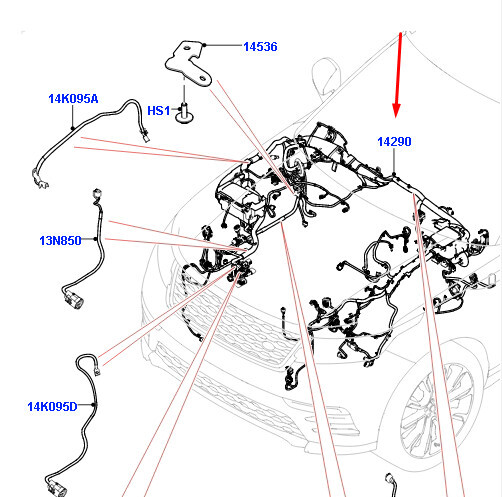 14536

14K095A

HS1

14290

13N850

14K095D