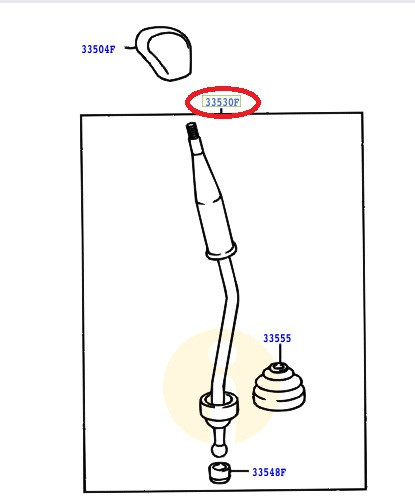 33504F

33530F

33555

33548F