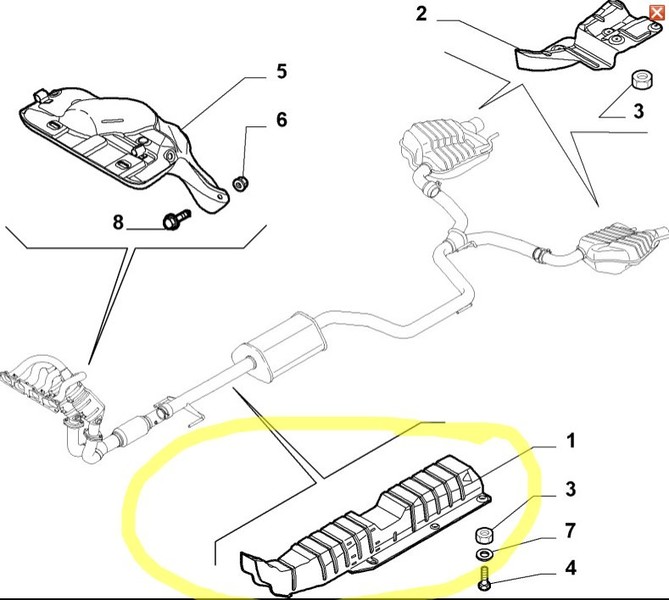 2
5
6
3
8
1
3
7
4