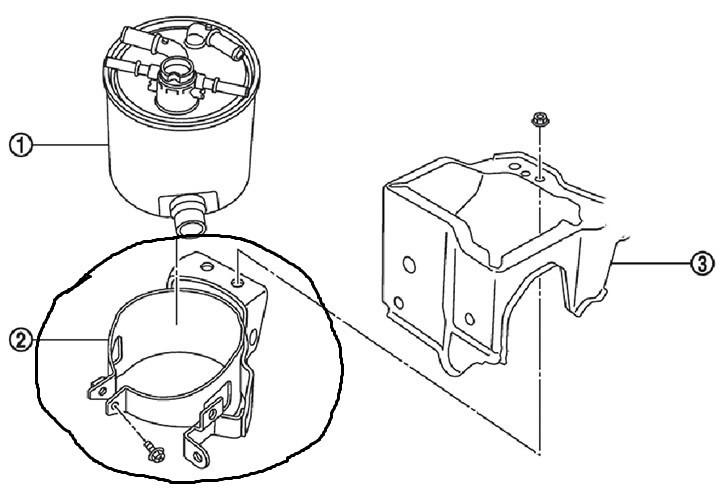 ①
②
③