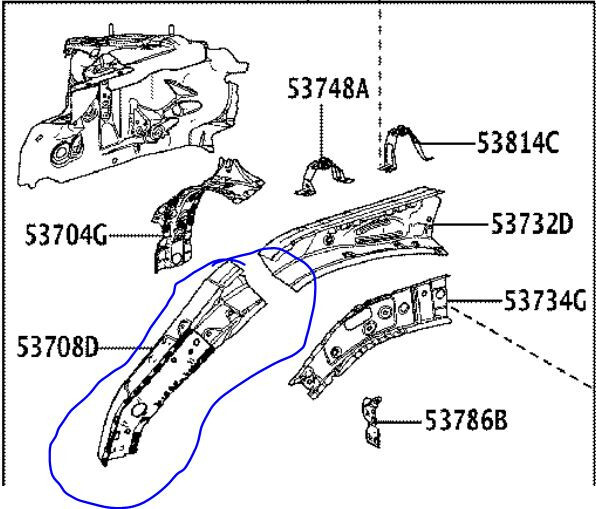 53748A

53814C

53704G

53732D

53734G

53708D

53786B