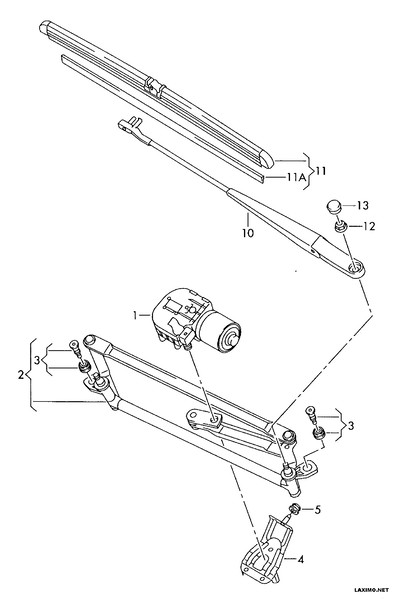 11
11A
13
12
10
1
3
2
3
5
4
LAXIMO.NET