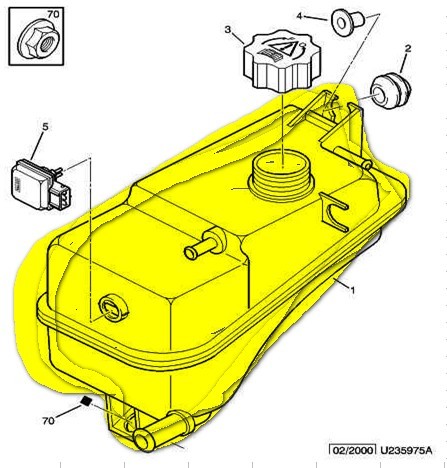 70
4
3
2
5
1
70
02/2000 U235975A