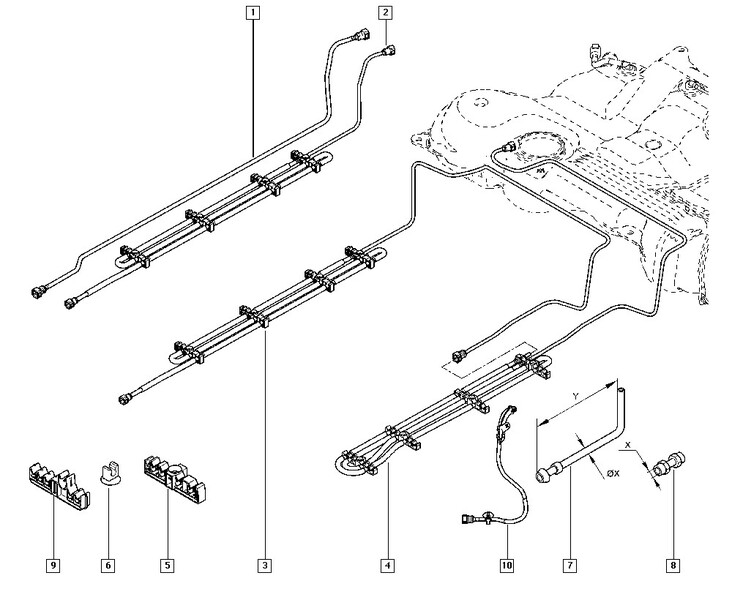 1

2

Y

X

ØX

9

6

5

3

4

10

7

8