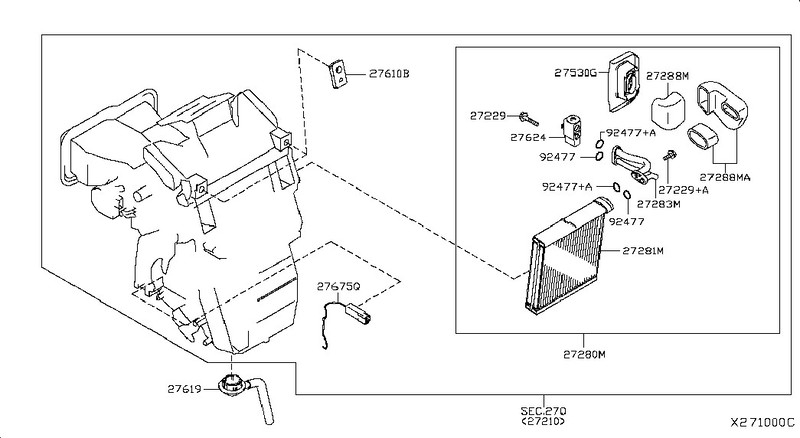 27610B
27530G
27288M
27229
27624
92477+A
92477
27288MA
27229+A
92477+A
27283M
92477
27281M
27675Q
27280M
27619
SEC.270
(27210)
X271000C