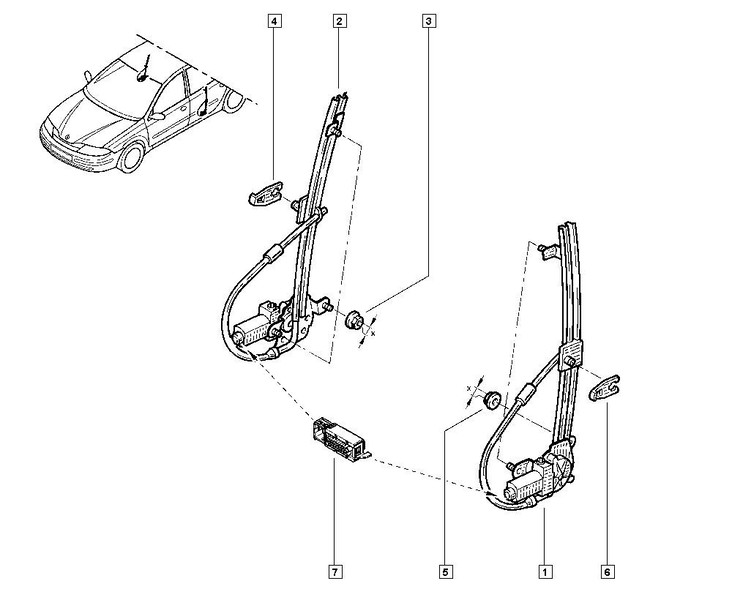 4
2
3
x
x
7
5
1
6