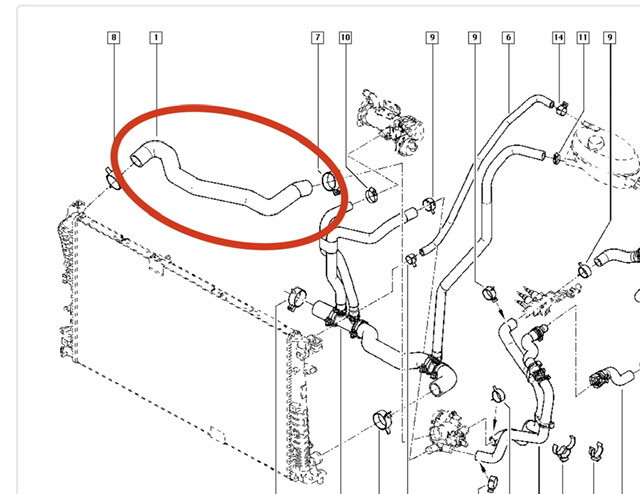 8
1
7
10
9
9
6
14
11
9