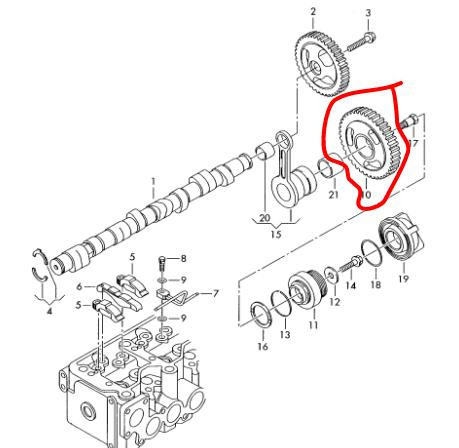 2
3
17
1
21
10
20
15
5
8
9
6
7
5
9
4
14
18
19
12
11
13
16