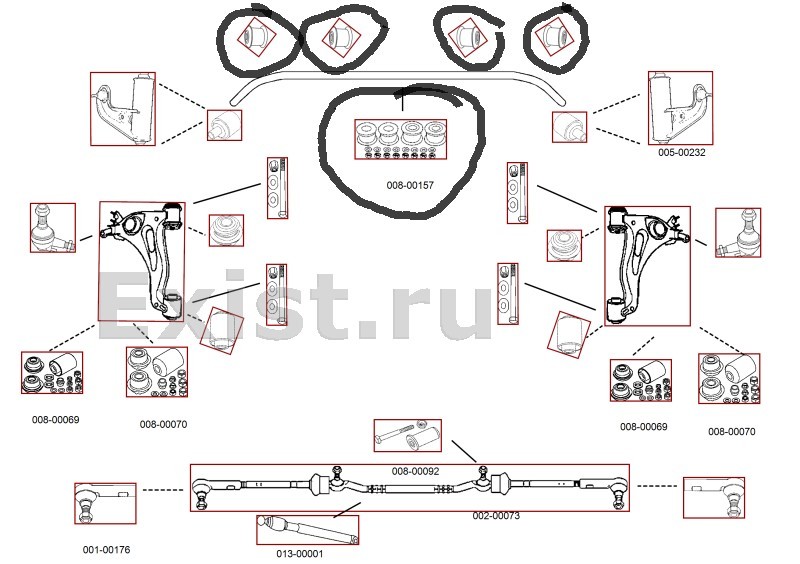 005-00232

008-00157

Exist.ru

008-00069

008-00070

008-00069

008-00070

008-00092

002-00073

001-00176

013-00001