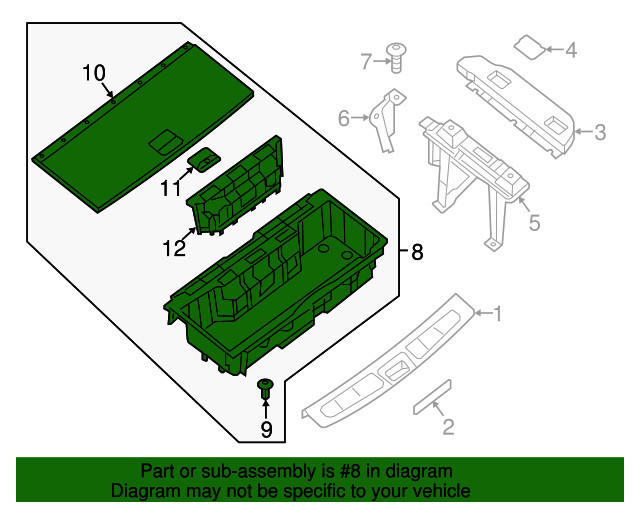 10
7
4
6
3
11
5
12
8
1
9
2

Part or sub-assembly is #8 in diagram
Diagram may not be specific to your vehicle