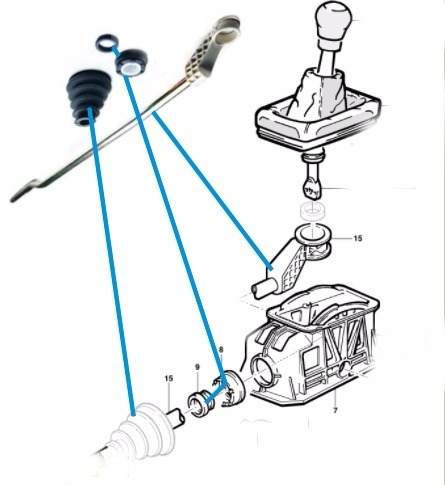 15

8

9

15

7