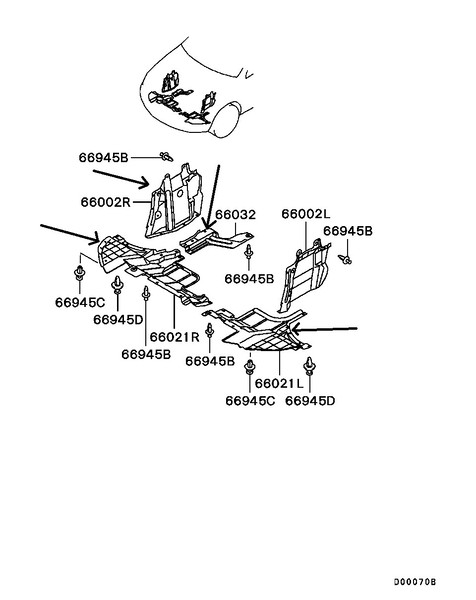 66945B
66002R
66032
66002L
66945B
66945B
66945C
66945D
66021R
66945B
66945B
66021L
66945C
66945D
D00070B